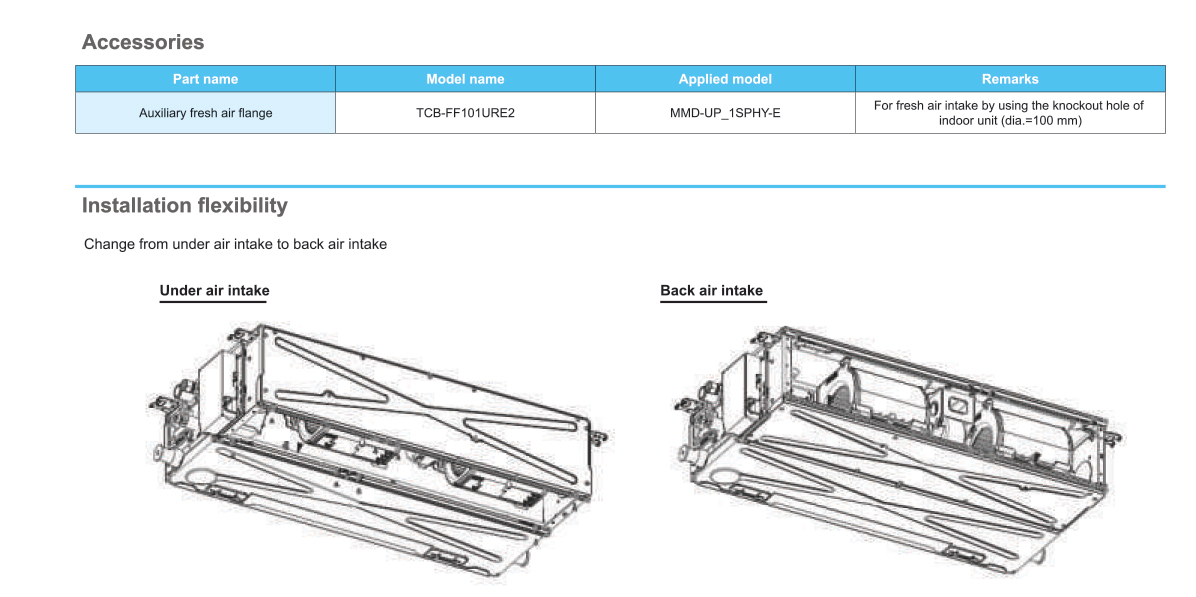 Accessories

| Part name | Model name | Applied model | Remarks |
|---|---|---|---|
| Auxiliary fresh air flange | TCB-FF101URE2 | MMD-UP_1SPHY-E | For fresh air intake by using the knockout hole of indoor unit (dia.=100 mm) |

Installation flexibility

Change from under air intake to back air intake

Under air intake

Back air intake